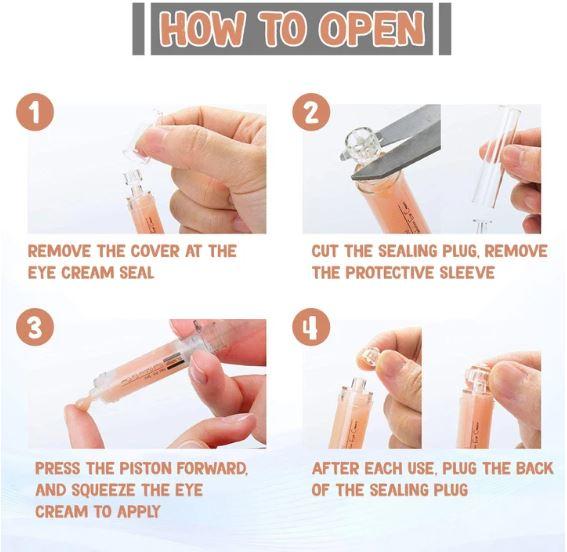 HOW TO OPEN

1

REMOVE THE COVER AT THE EYE CREAM SEAL

2

CUT THE SEALING PLUG, REMOVE THE PROTECTIVE SLEEVE

3

PRESS THE PISTON FORWARD, AND SQUEEZE THE EYE CREAM TO APPLY

4

AFTER EACH USE, PLUG THE BACK OF THE SEALING PLUG